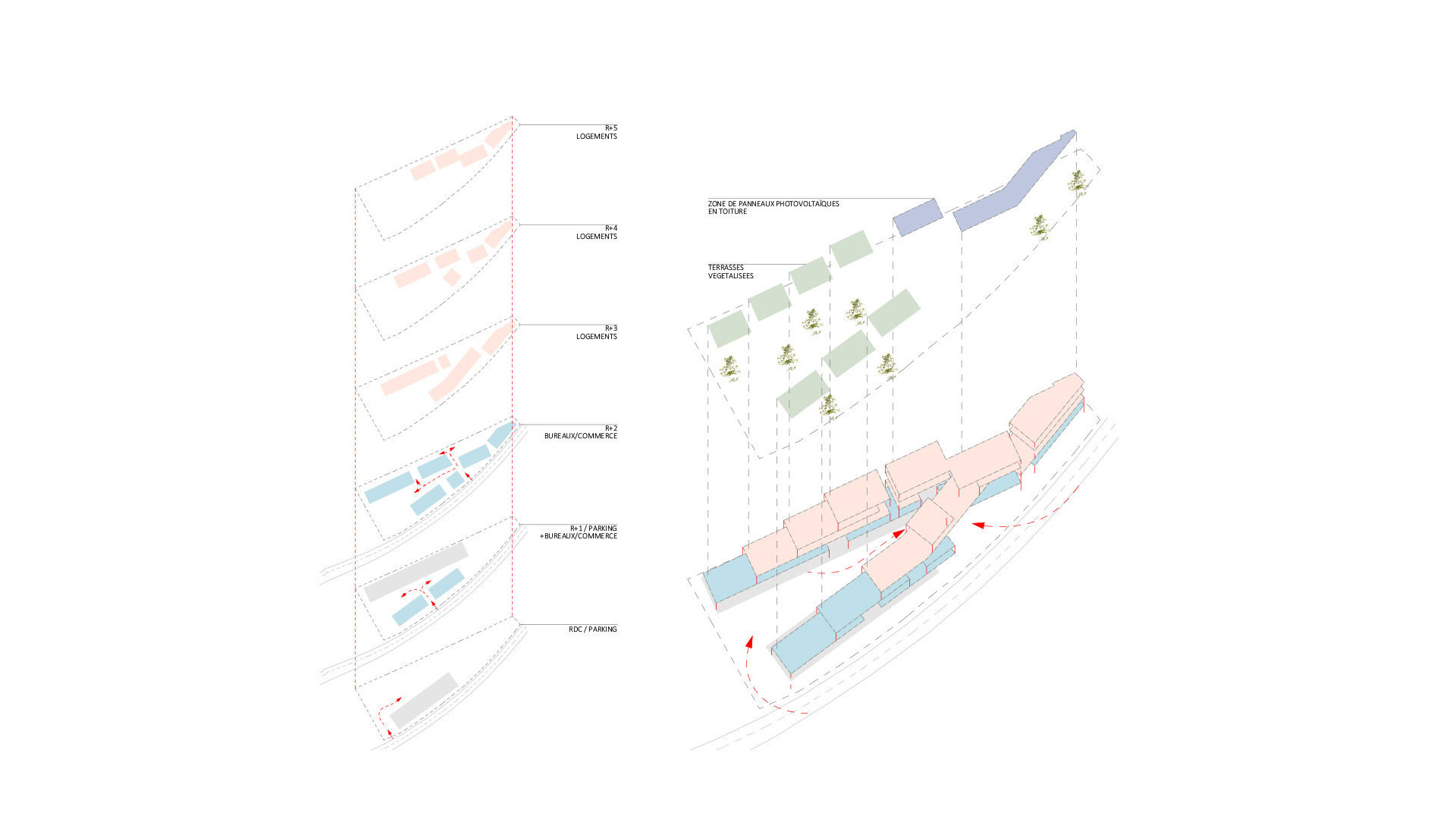 R+5
LOGEMENTS

R+4
LOGEMENTS

R+3
LOGEMENTS

R+2
BUREAUX/COMMERCE

R+1 / PARKING
+BUREAUX/COMMERCE

RDC / PARKING

ZONE DE PANNEAUX PHOTOVOLTAÏQUES
EN TOITURE

TERRASSES
VEGETALISEES